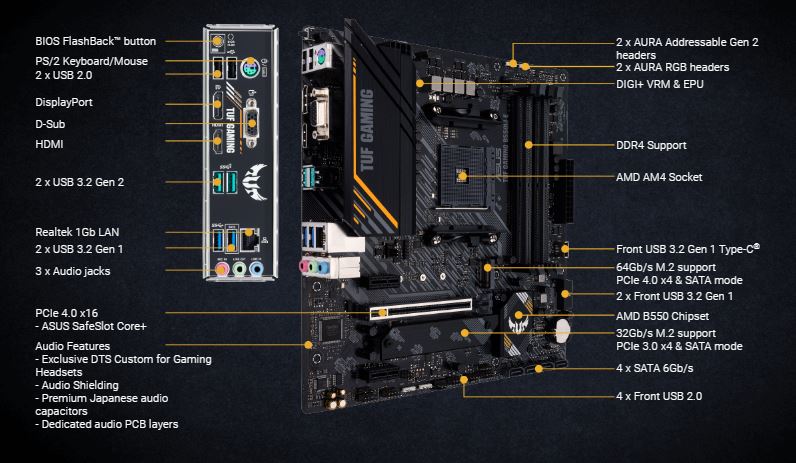 BIOS FlashBack™ button
PS/2 Keyboard/Mouse
2 x USB 2.0
DisplayPort
D-Sub
HDMI
2 x USB 3.2 Gen 2
Realtek 1Gb LAN
2 x USB 3.2 Gen 1
3 x Audio jacks
PCIe 4.0 x16
- ASUS SafeSlot Core+
Audio Features
- Exclusive DTS Custom for Gaming Headsets
- Audio Shielding
- Premium Japanese audio capacitors
- Dedicated audio PCB layers

TUF GAMING

TUF GAMING

2 x AURA Addressable Gen 2 headers
2 x AURA RGB headers
DIGI+ VRM & EPU
DDR4 Support
AMD AM4 Socket
Front USB 3.2 Gen 1 Type-C®
64Gb/s M.2 support
PCIe 4.0 x4 & SATA mode
2 x Front USB 3.2 Gen 1
AMD B550 Chipset
32Gb/s M.2 support
PCIe 3.0 x4 & SATA mode
4 x SATA 6Gb/s
4 x Front USB 2.0